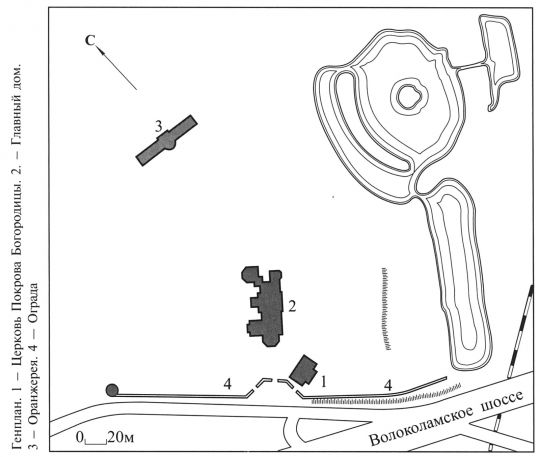 Генплан. 1 — Церковь Покрова Богородицы. 2. — Главный дом. 3 — Оранжерея. 4 — Ограда

С

3

2

1

4

4

Волоколамское шоссе

0 20м